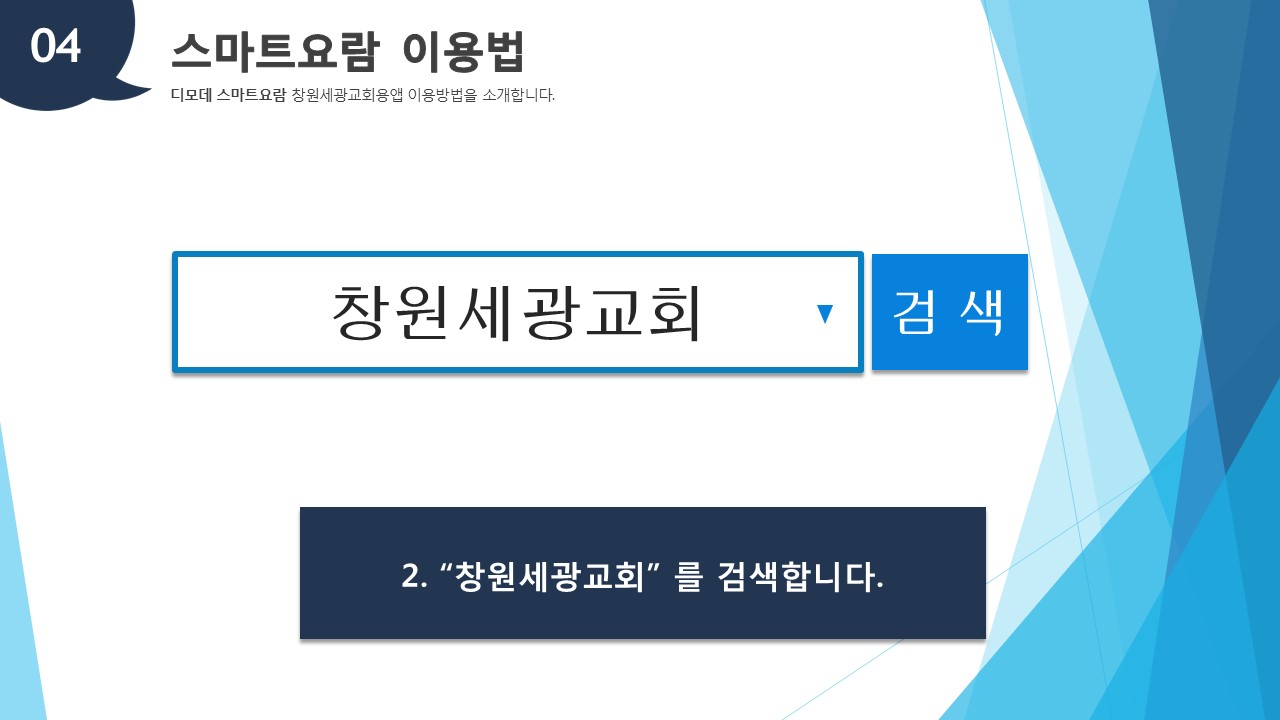 04

스마트요람 이용법

디모데 스마트요람 창원세광교회용앱 이용방법을 소개합니다.

창원세광교회 ▼

검 색

2. "창원세광교회" 를 검색합니다.